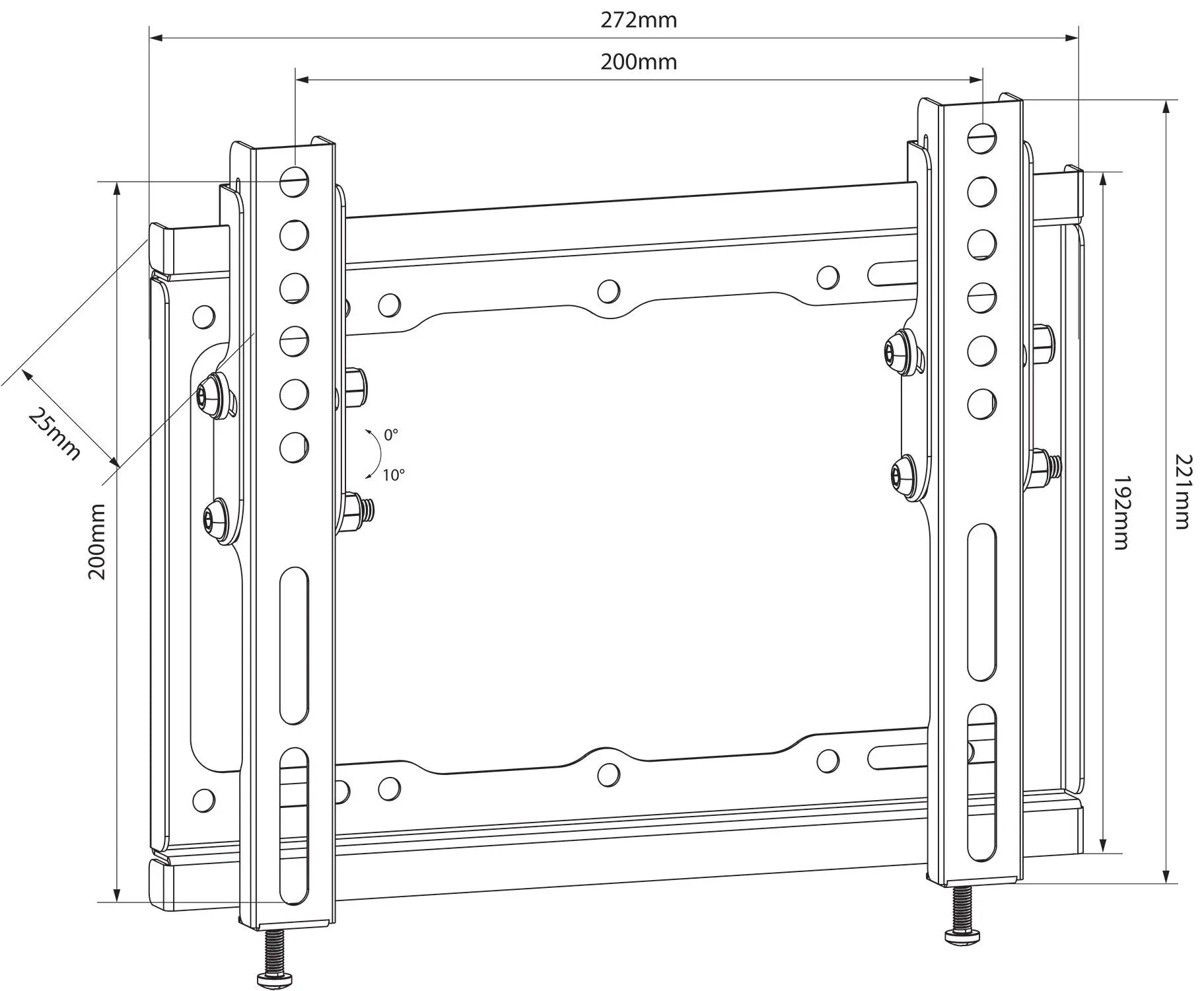 272mm

200mm

25mm

200mm

0°

10°

192mm

221mm